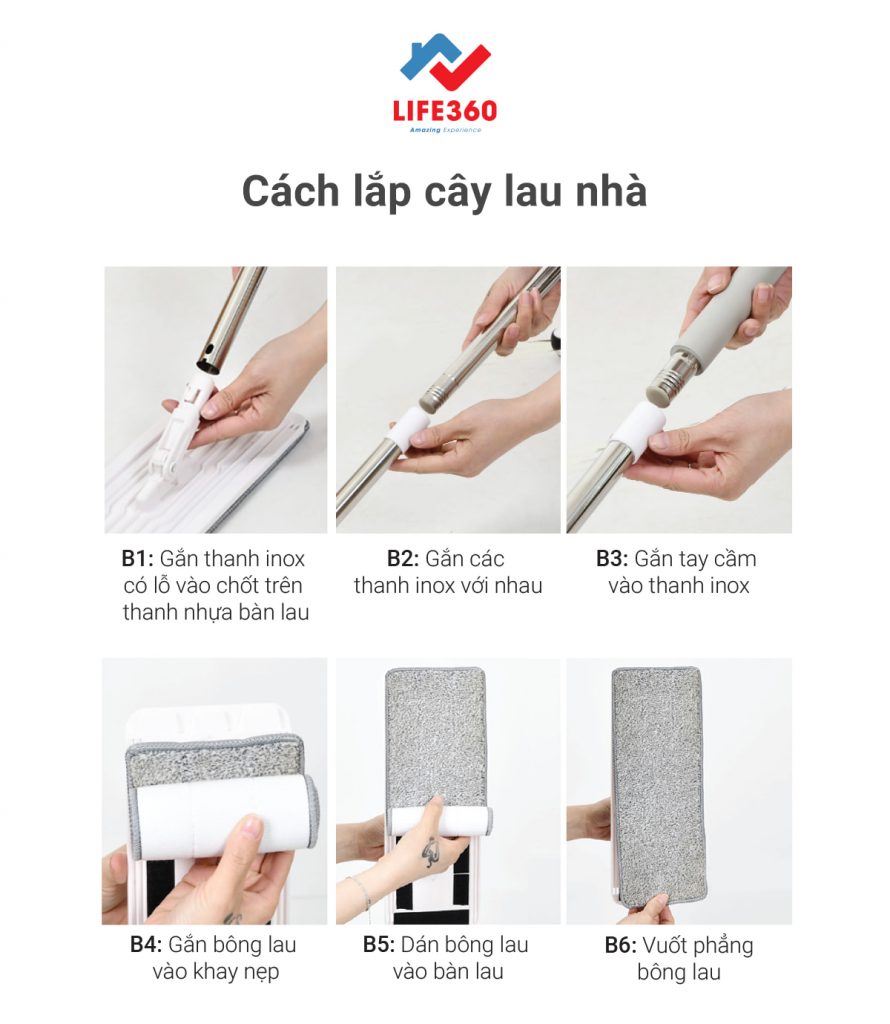 LIFE360
Amazing Experience

Cách lắp cây lau nhà

B1: Gắn thanh inox có lỗ vào chốt trên thanh nhựa bàn lau

B2: Gắn các thanh inox với nhau

B3: Gắn tay cầm vào thanh inox

B4: Gắn bông lau vào khay nẹp

B5: Dán bông lau vào bàn lau

B6: Vuốt phẳng bông lau